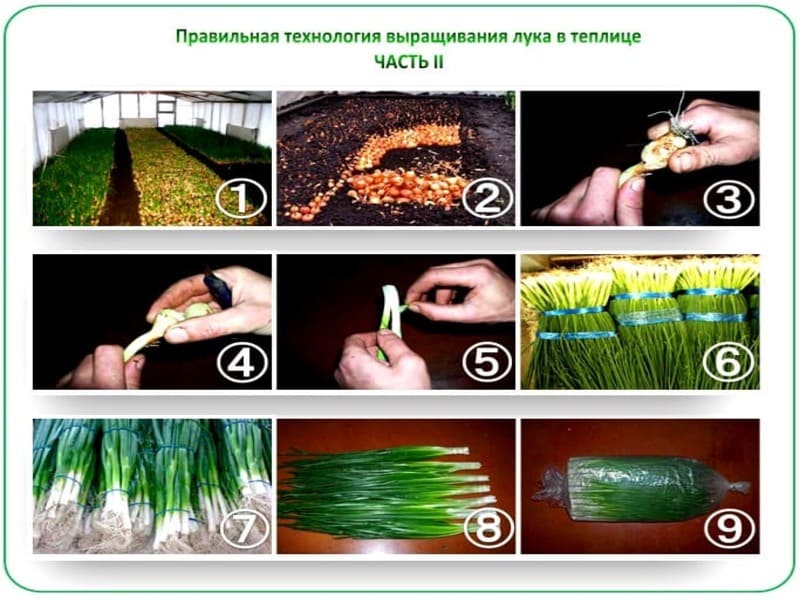 Правильная технология выращивания лука в теплице
ЧАСТЬ II

①
②
③
④
⑤
⑥
⑦
⑧
⑨